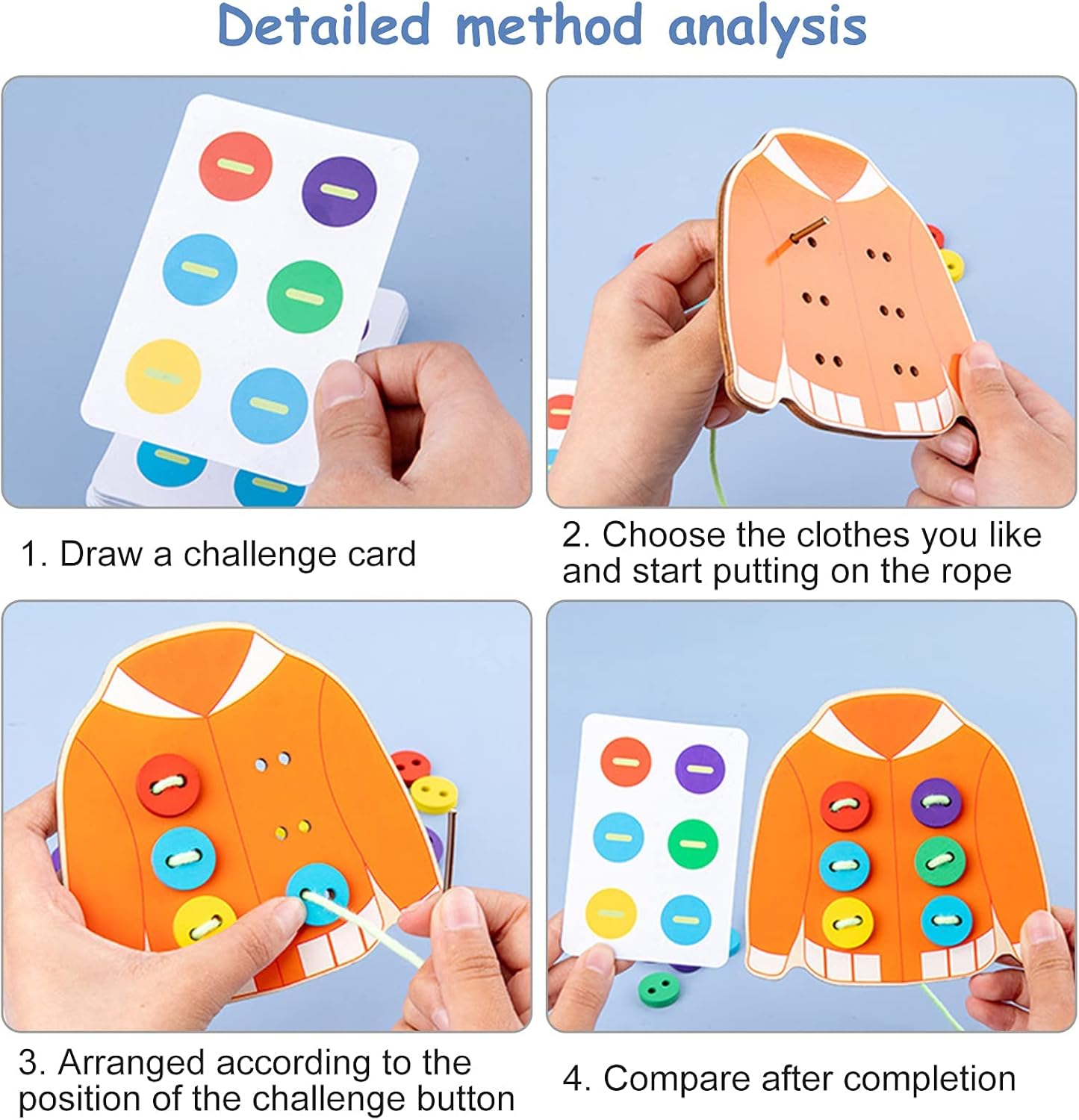 Detailed method analysis

1. Draw a challenge card

2. Choose the clothes you like and start putting on the rope

3. Arranged according to the position of the challenge button

4. Compare after completion